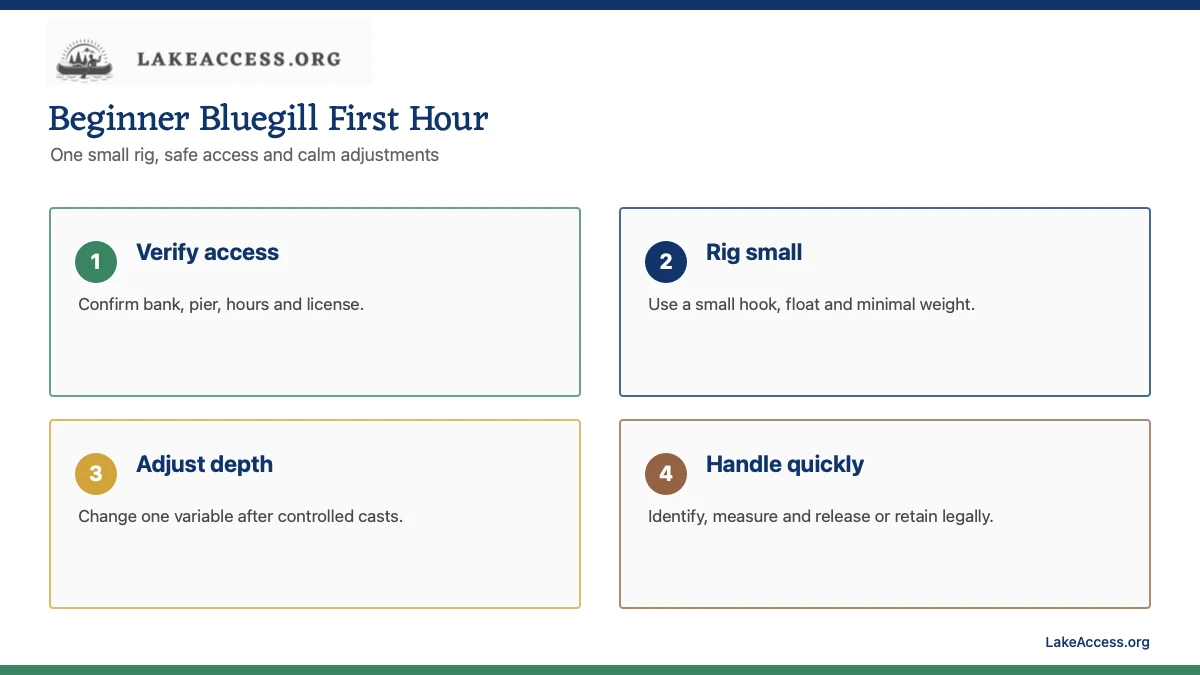 LAKEACCESS.ORG

Beginner Bluegill First Hour

One small rig, safe access and calm adjustments

1
Verify access

Confirm bank, pier, hours and license.

2
Rig small

Use a small hook, float and minimal weight.

3
Adjust depth

Change one variable after controlled casts.

4
Handle quickly

Identify, measure and release or retain legally.

LakeAccess.org