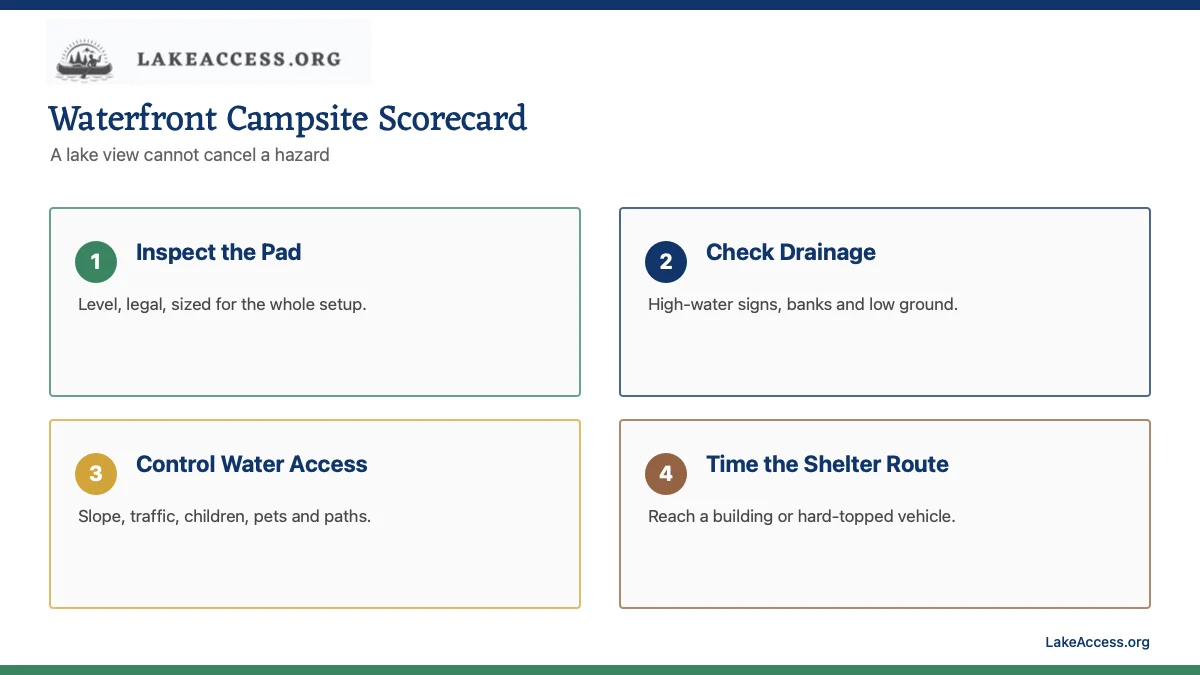 LAKEACCESS.ORG

Waterfront Campsite Scorecard

A lake view cannot cancel a hazard

1 Inspect the Pad

Level, legal, sized for the whole setup.

2 Check Drainage

High-water signs, banks and low ground.

3 Control Water Access

Slope, traffic, children, pets and paths.

4 Time the Shelter Route

Reach a building or hard-topped vehicle.

LakeAccess.org